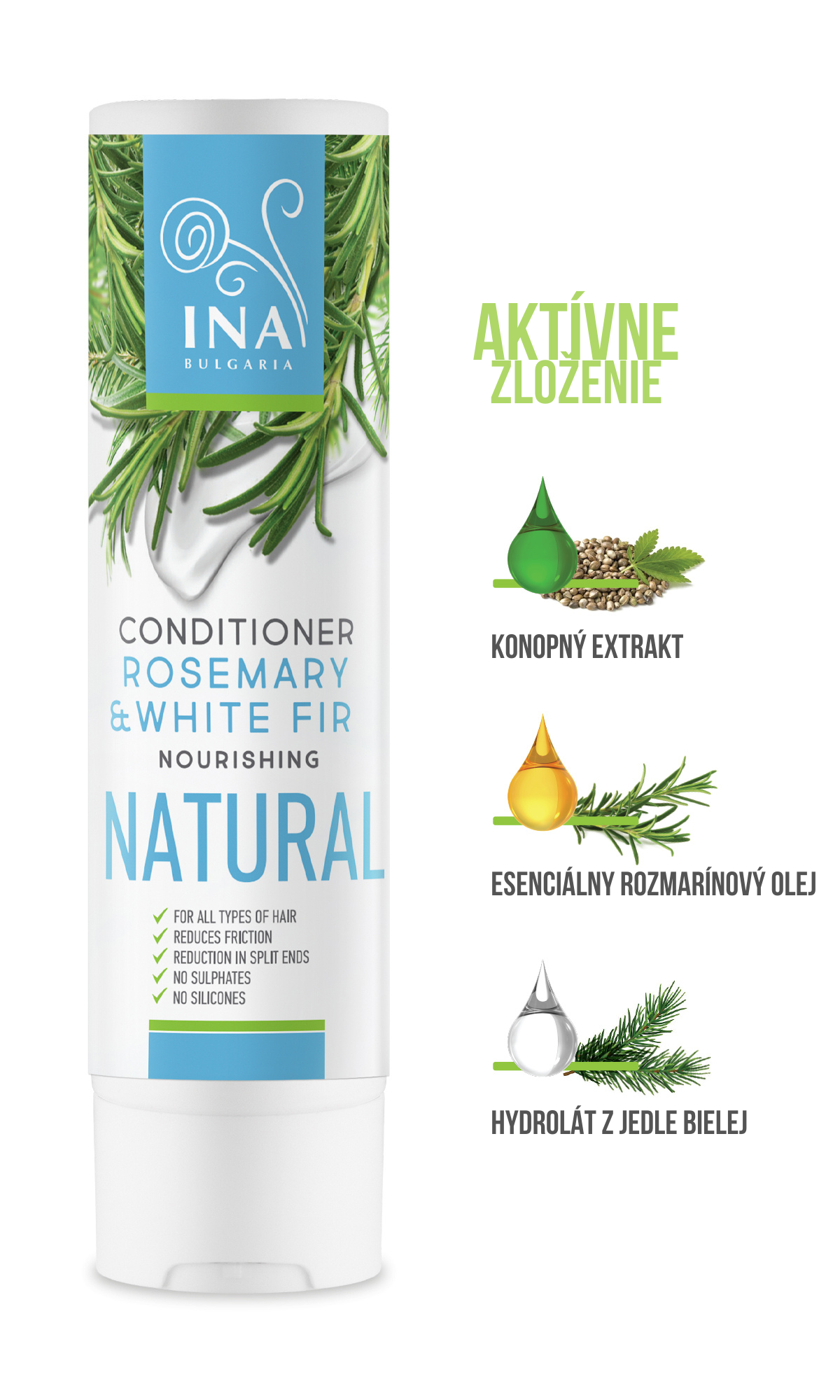 INA
BULGARIA

CONDITIONER
ROSEMARY
& WHITE FIR
NOURISHING
NATURAL

FOR ALL TYPES OF HAIR
REDUCES FRICTION
REDUCTION IN SPLIT ENDS
NO SULPHATES
NO SILICONES

AKTÍVNE
ZLOŽENIE

KONOPNÝ EXTRAKT

ESENCIÁLNY ROZMARÍNOVÝ OLEJ

HYDROLÁT Z JEDLE BIELEJ