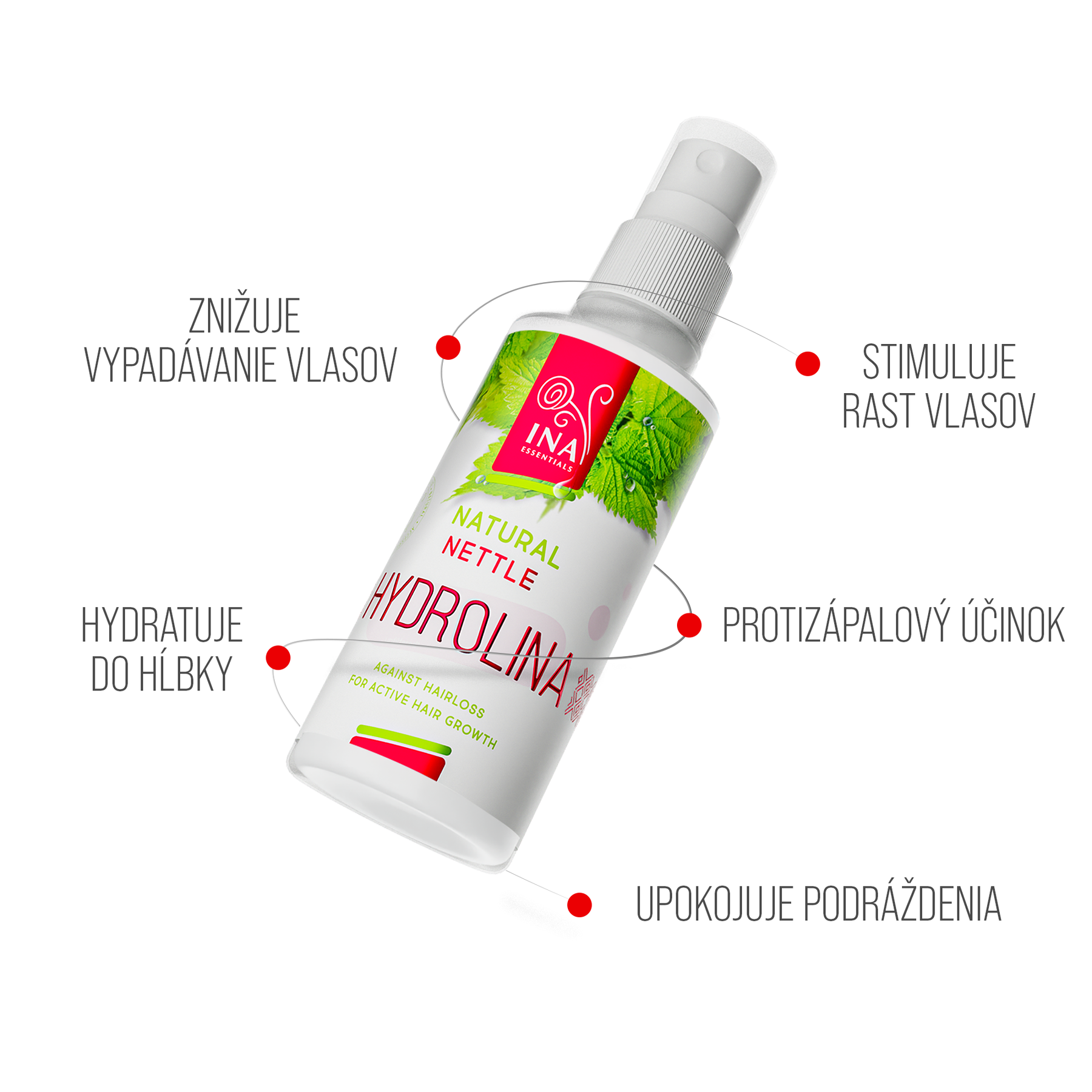 ZNIŽUJE VYPADÁVANIE VLASOV

STIMULUJE RAST VLASOV

INA ESSENTIALS

NATURAL NETTLE

HYDROLINA

AGAINST HAIRLOSS FOR ACTIVE HAIR GROWTH

HYDRATUJE DO HĹBKY

PROTIZÁPALOVÝ ÚČINOK

UPOKOJUJE PODRÁŽDENIA